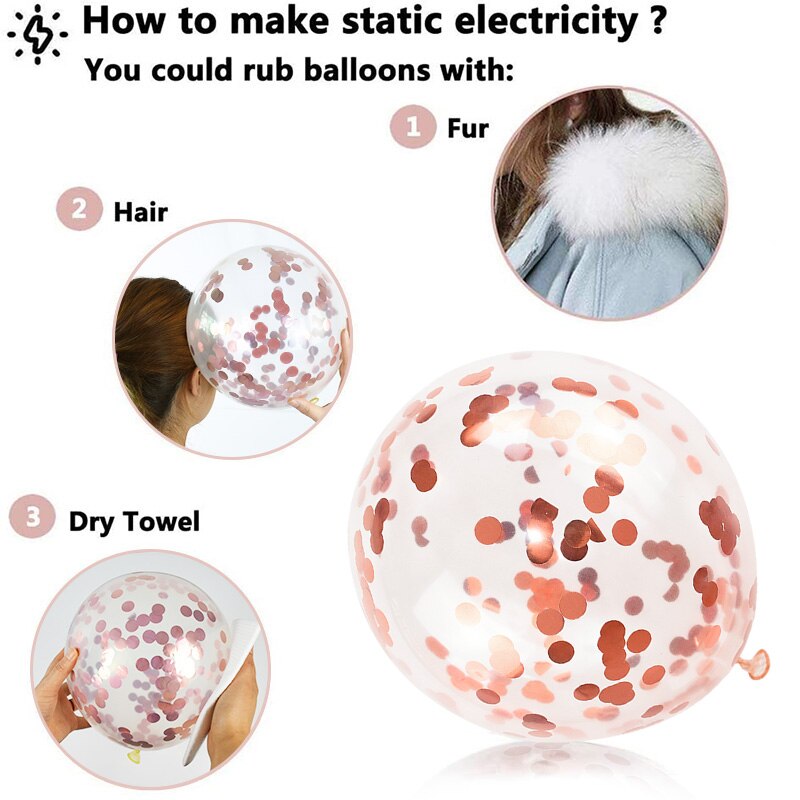 How to make static electricity ?
You could rub balloons with:

1 Fur

2 Hair

3 Dry Towel