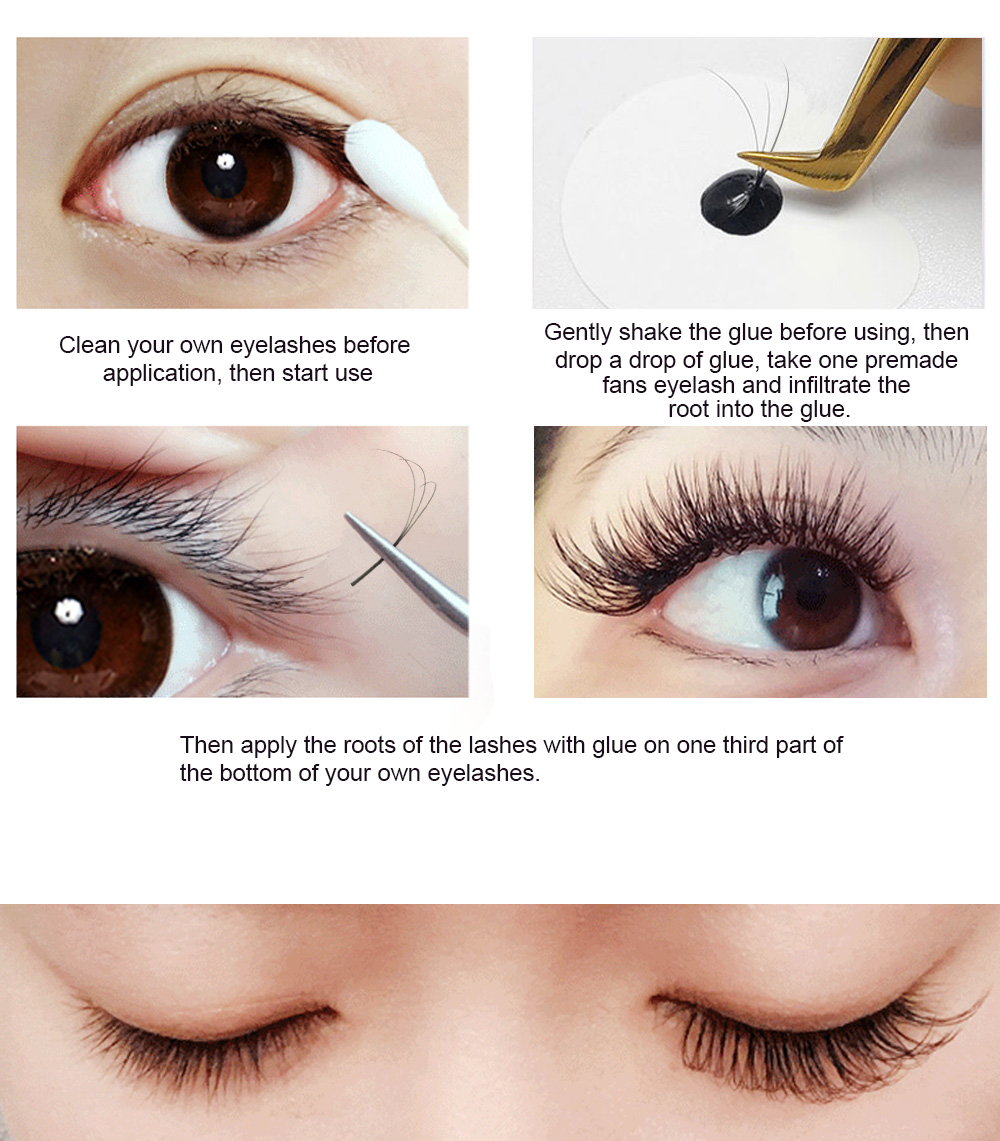 Clean your own eyelashes before application, then start use

Gently shake the glue before using, then drop a drop of glue, take one premade fans eyelash and infiltrate the root into the glue.

Then apply the roots of the lashes with glue on one third part of the bottom of your own eyelashes.